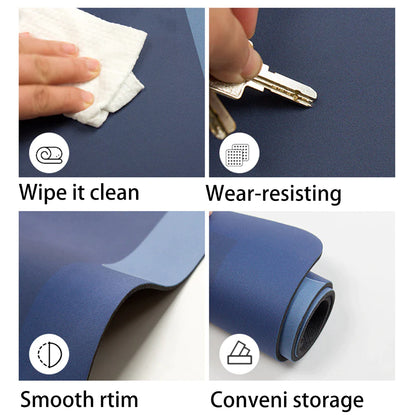 Wipe it clean

Wear-resisting

Smooth rtim

Conveni storage